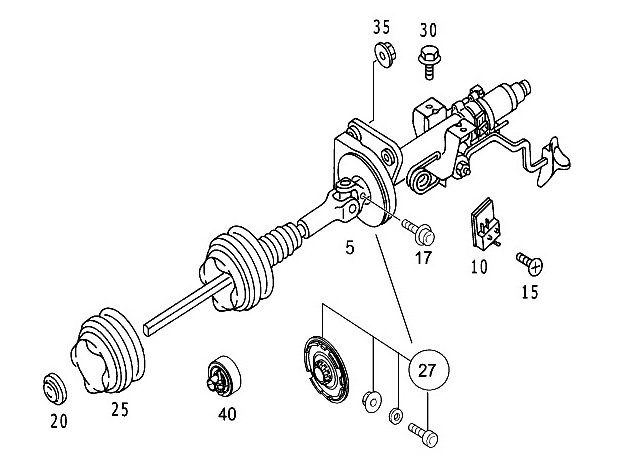 35
30
5
17
10
15
27
20
25
40